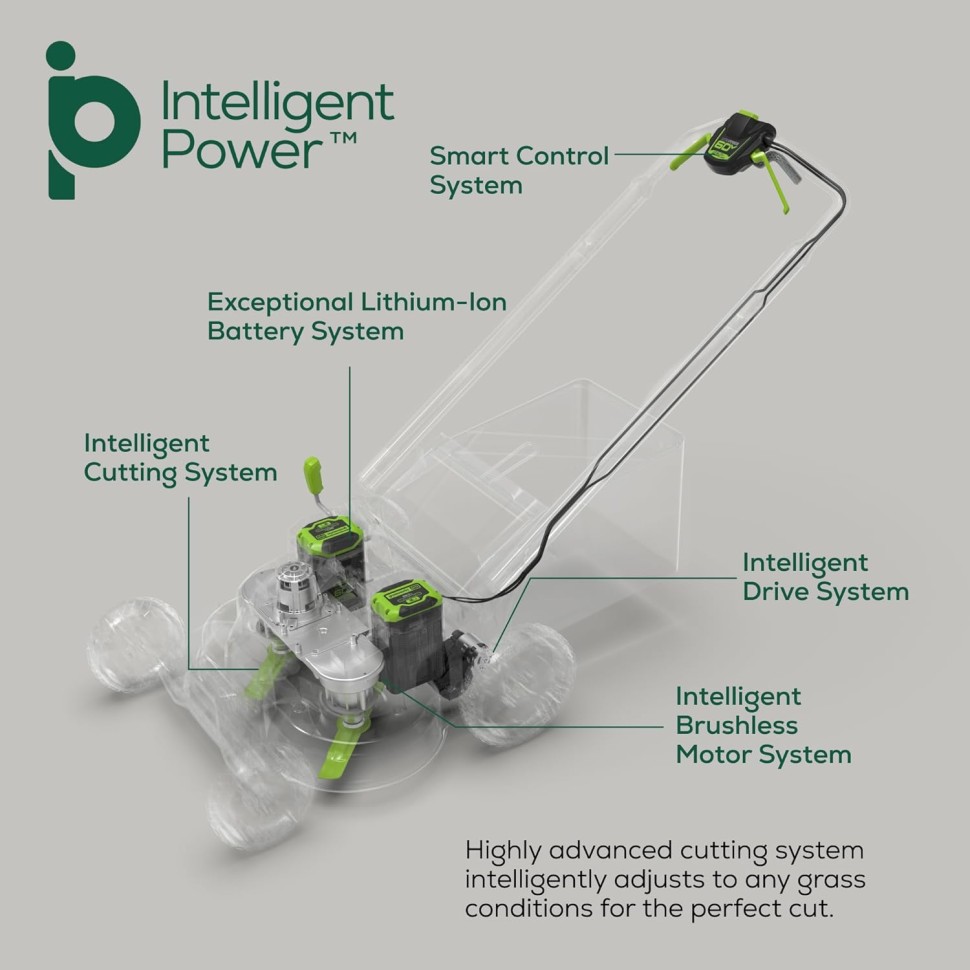 ip Intelligent Power™

Smart Control System

60V

Exceptional Lithium-Ion Battery System

Intelligent Cutting System

Intelligent Drive System

Intelligent Brushless Motor System

Highly advanced cutting system intelligently adjusts to any grass conditions for the perfect cut.